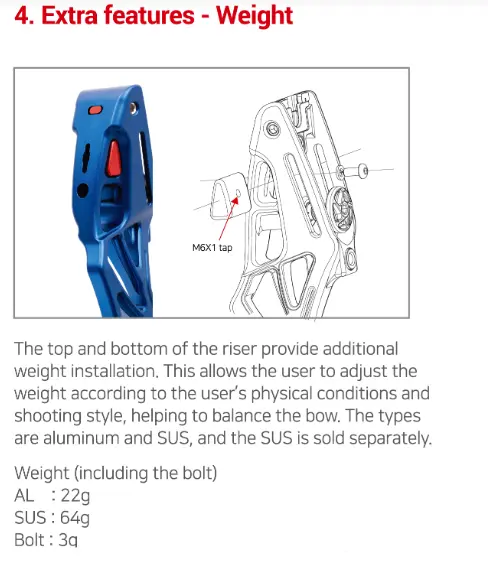 4. Extra features - Weight

M6X1 tap

The top and bottom of the riser provide additional weight installation. This allows the user to adjust the weight according to the user's physical conditions and shooting style, helping to balance the bow. The types are aluminum and SUS, and the SUS is sold separately.

Weight (including the bolt)
AL : 22g
SUS : 64g
Bolt : 3g