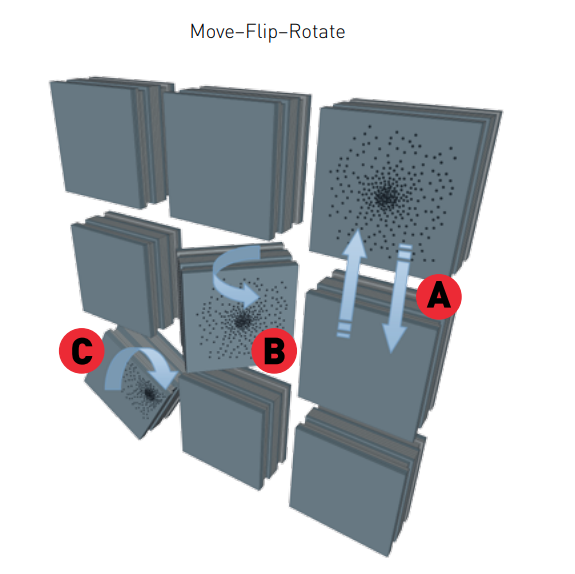 Move–Flip–Rotate

A

B

C